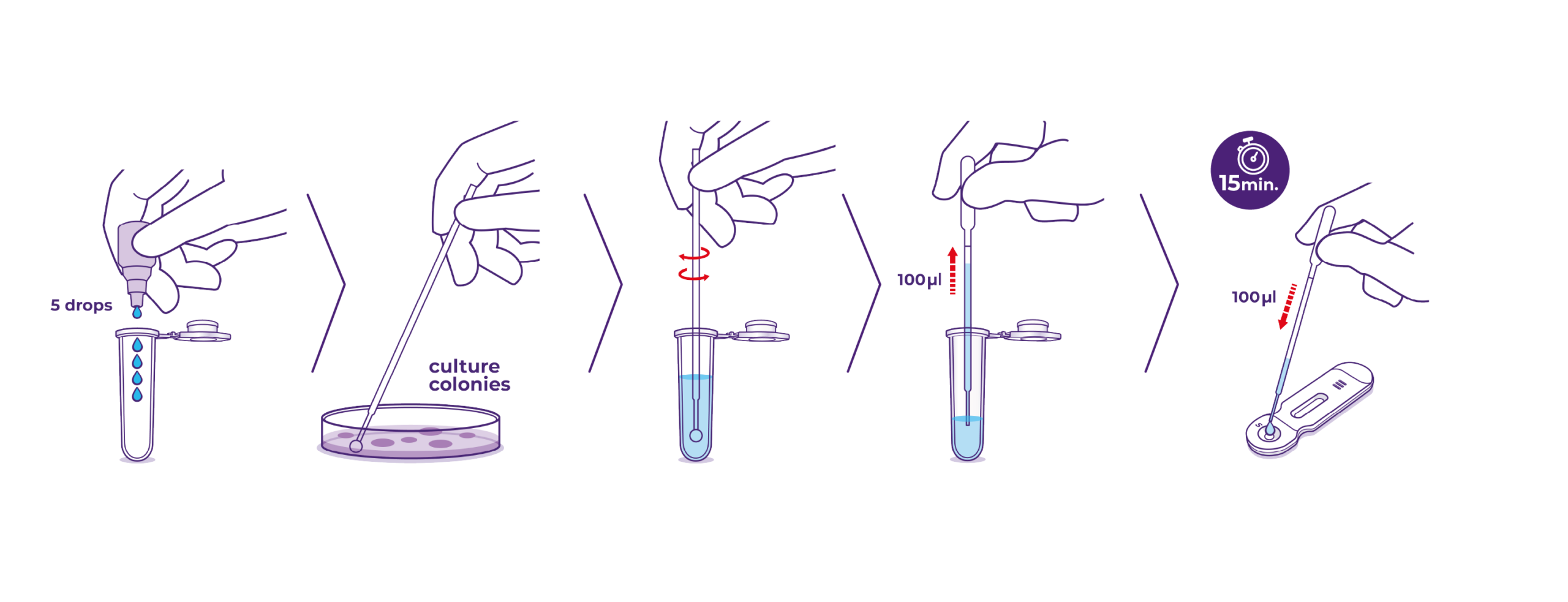 5 drops

culture colonies

100µl

15min.

100µl

S